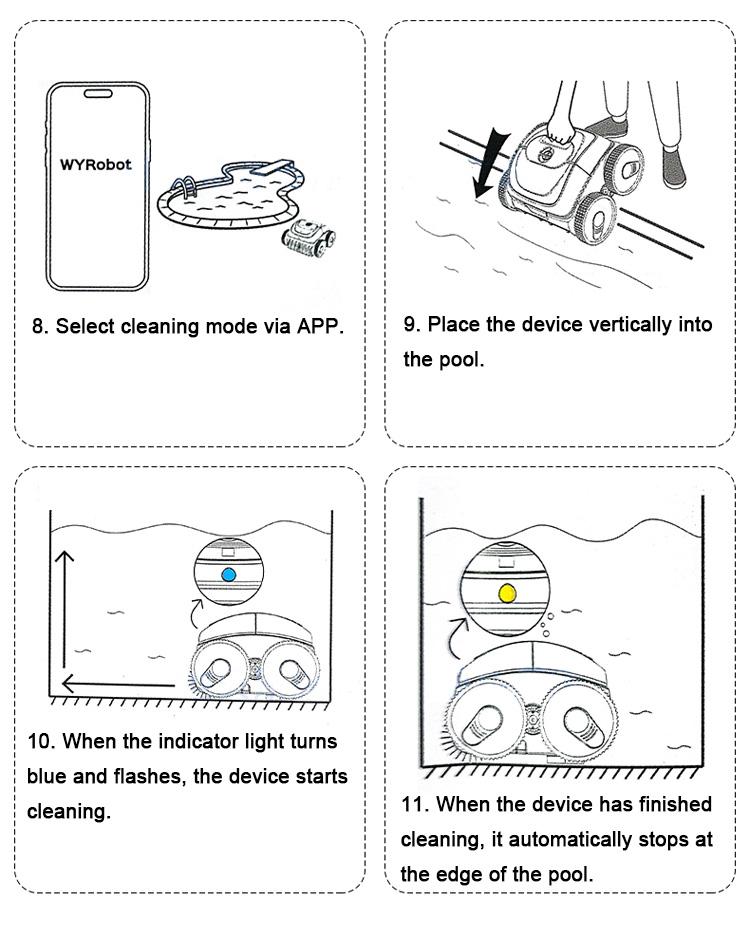 WYRobot

8. Select cleaning mode via APP.

9. Place the device vertically into the pool.

10. When the indicator light turns blue and flashes, the device starts cleaning.

11. When the device has finished cleaning, it automatically stops at the edge of the pool.